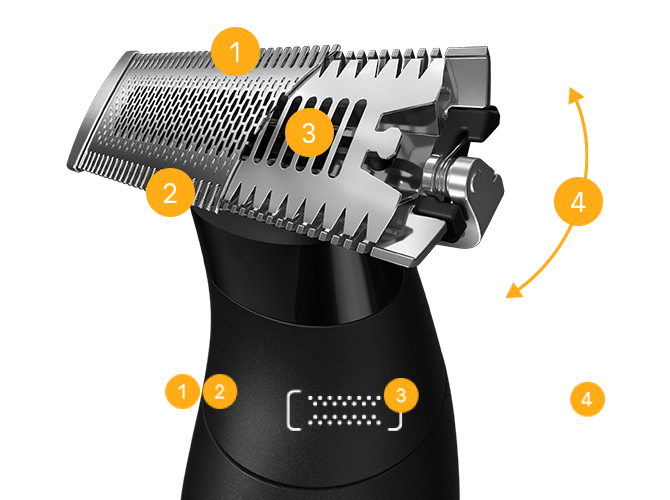 1
3
2
4
1 2
3
4