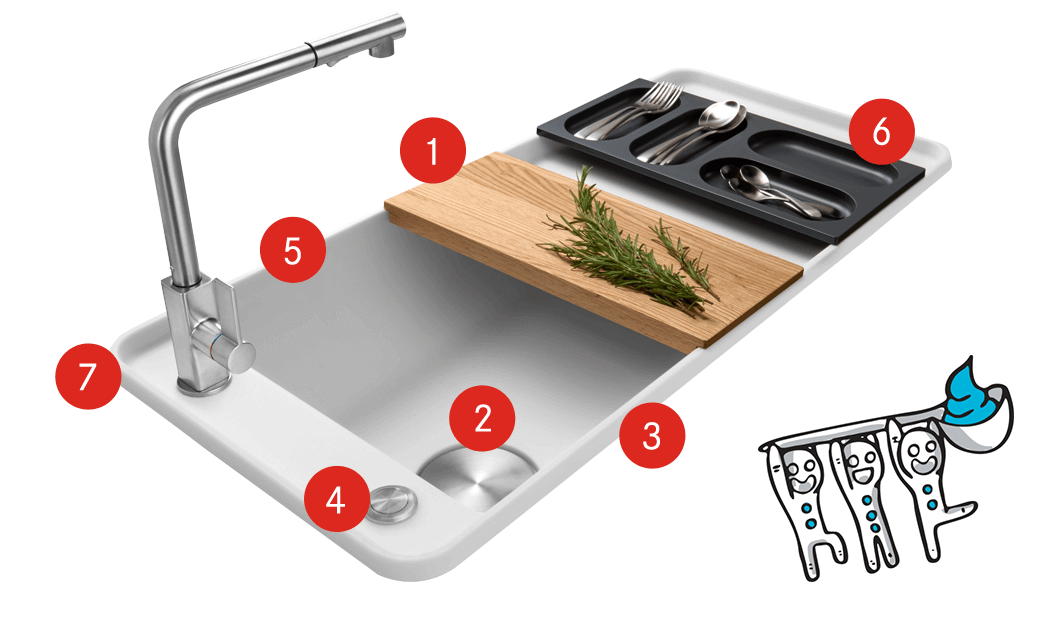 1
6
5
7
2
3
4