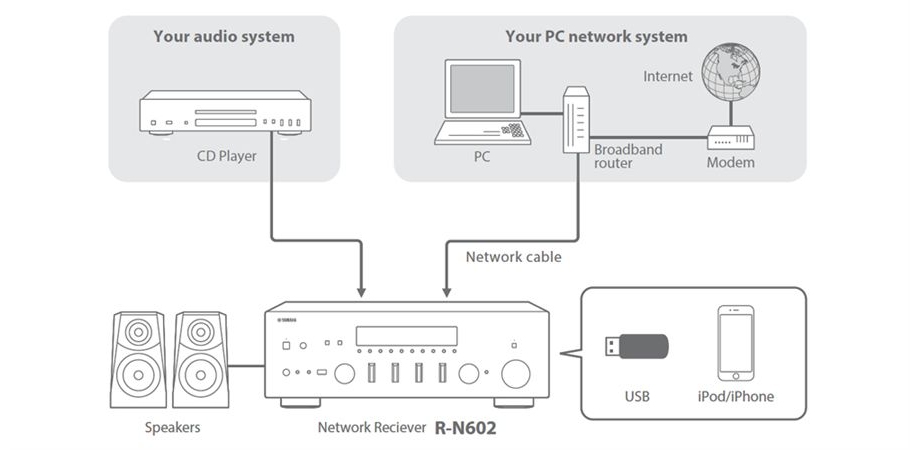 Your audio system

CD Player

Your PC network system

Internet

PC

Broadband router

Modem

Network cable

YAMAHA

Speakers

Network Reciever R-N602

USB

iPod/iPhone