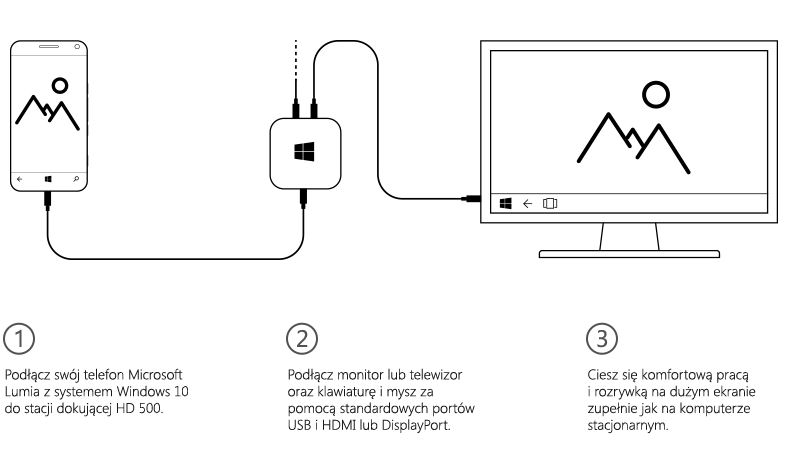 ①

Podłącz swój telefon Microsoft Lumia z systemem Windows 10 do stacji dokującej HD 500.

②

Podłącz monitor lub telewizor oraz klawiaturę i mysz za pomocą standardowych portów USB i HDMI lub DisplayPort.

③

Ciesz się komfortową pracą i rozrywką na dużym ekranie zupełnie jak na komputerze stacjonarnym.